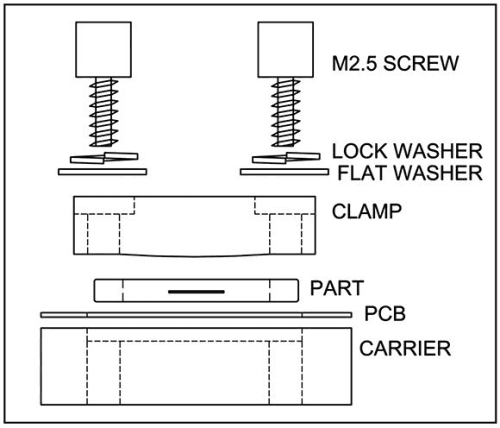 M2.5 SCREW

LOCK WASHER

FLAT WASHER

CLAMP

PART

PCB

CARRIER