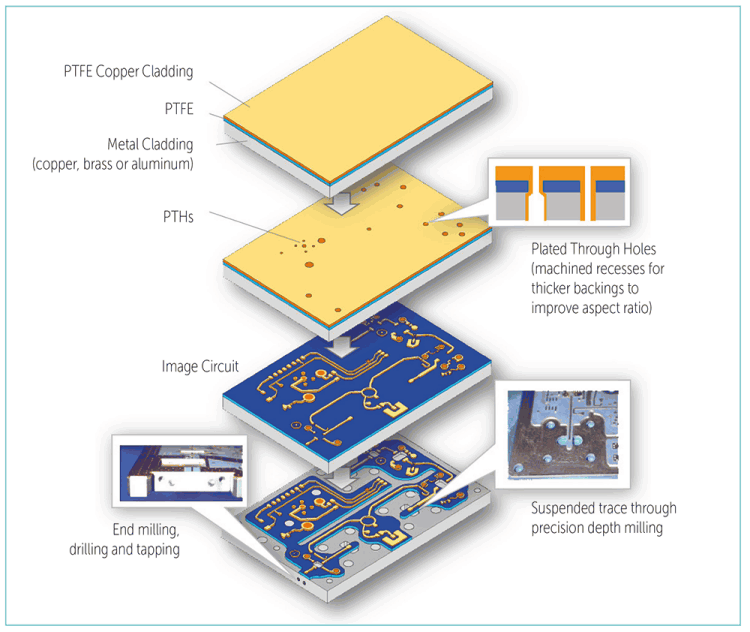 PTFE Copper Cladding

PTFE

Metal Cladding
(copper, brass or aluminum)

PTHs

Plated Through Holes
(machined recesses for thicker backings to improve aspect ratio)

Image Circuit

End milling,
drilling and tapping

Suspended trace through precision depth milling