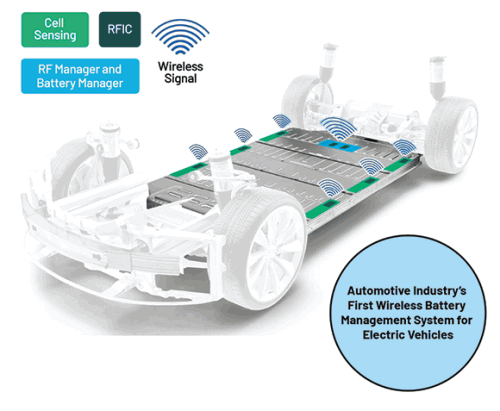 Cell Sensing

RFIC

Wireless Signal

RF Manager and Battery Manager

Automotive Industry's First Wireless Battery Management System for Electric Vehicles